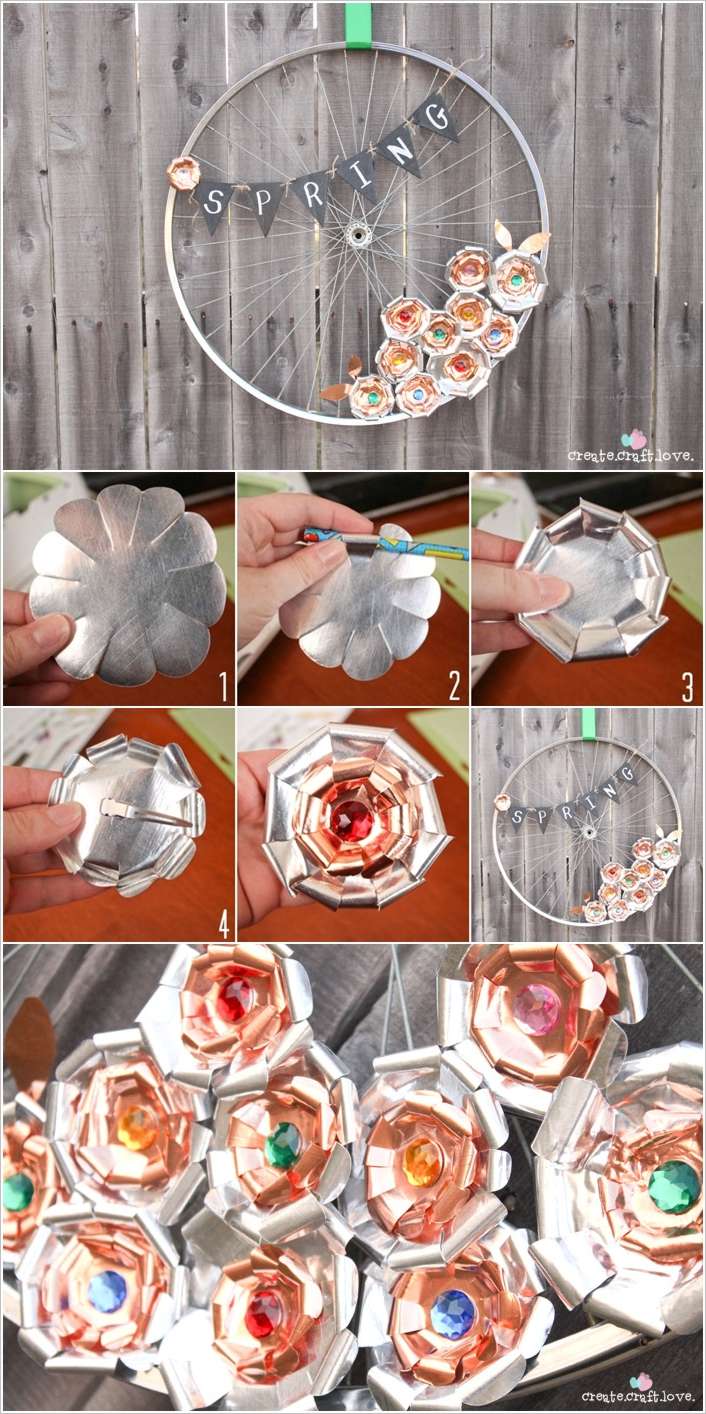 SPRING

create.craft.love.

1

2

3

4

SPRING

create.craft.love.