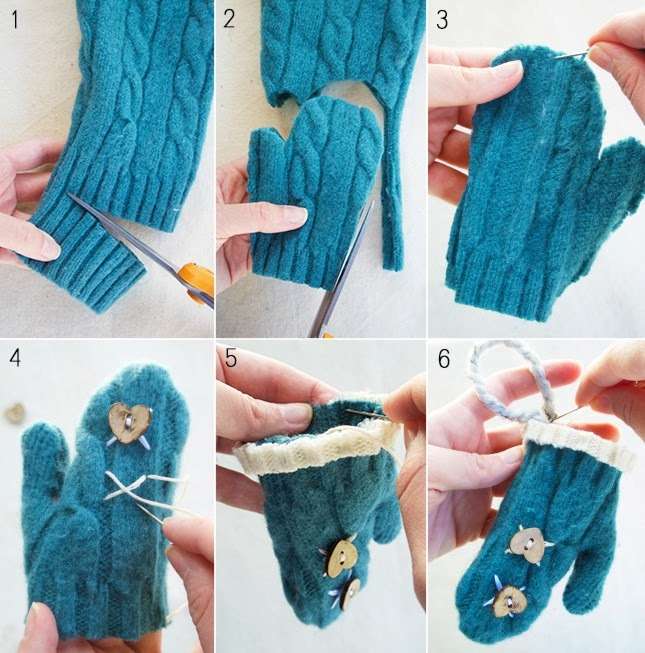 1

2

3

4

5

6